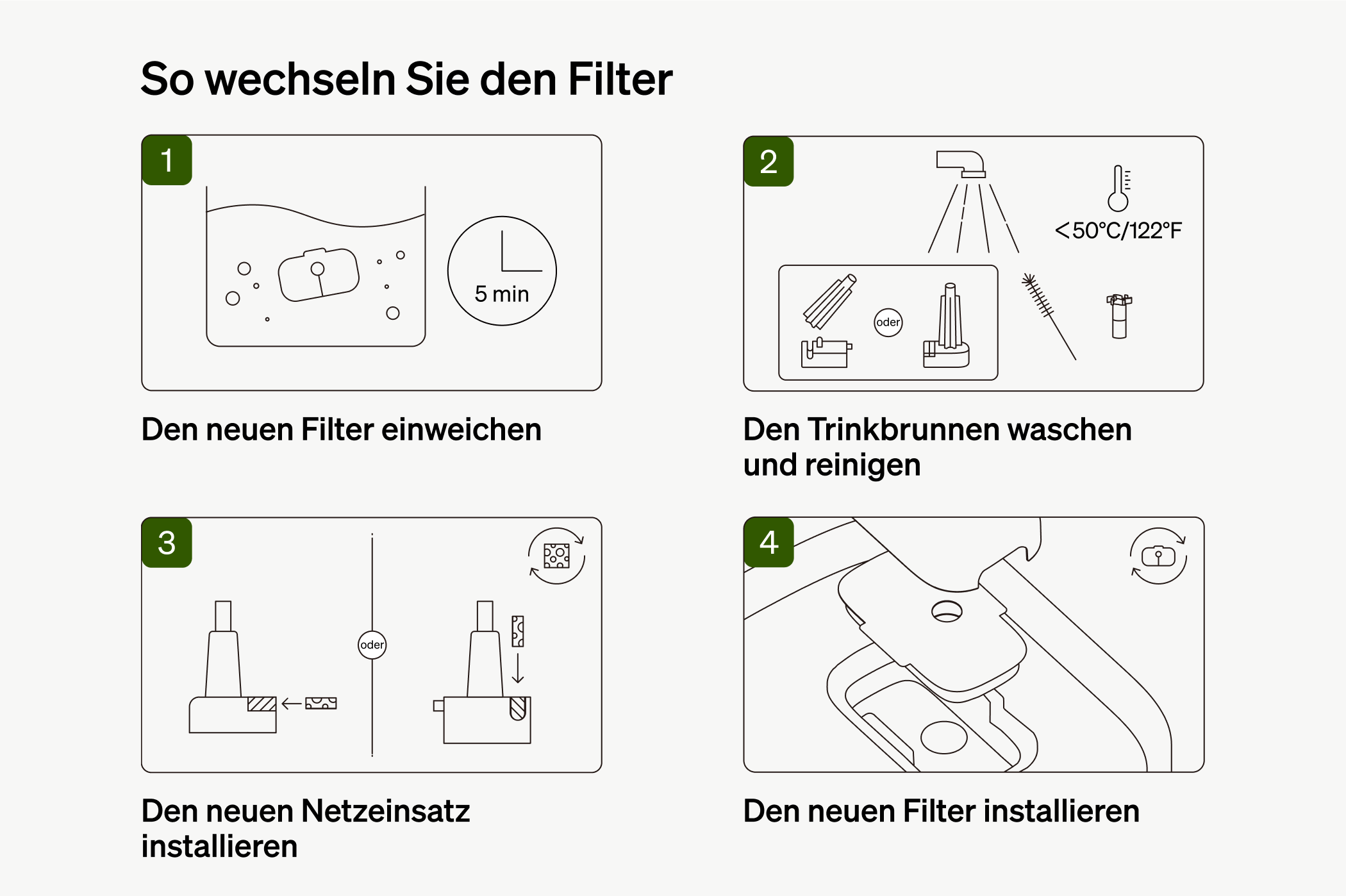 So wechseln Sie den Filter

1

5 min

Den neuen Filter einweichen

2

<50°C/122°F

oder

Den Trinkbrunnen waschen und reinigen

3

oder

Den neuen Netzeinsatz installieren

4

Den neuen Filter installieren